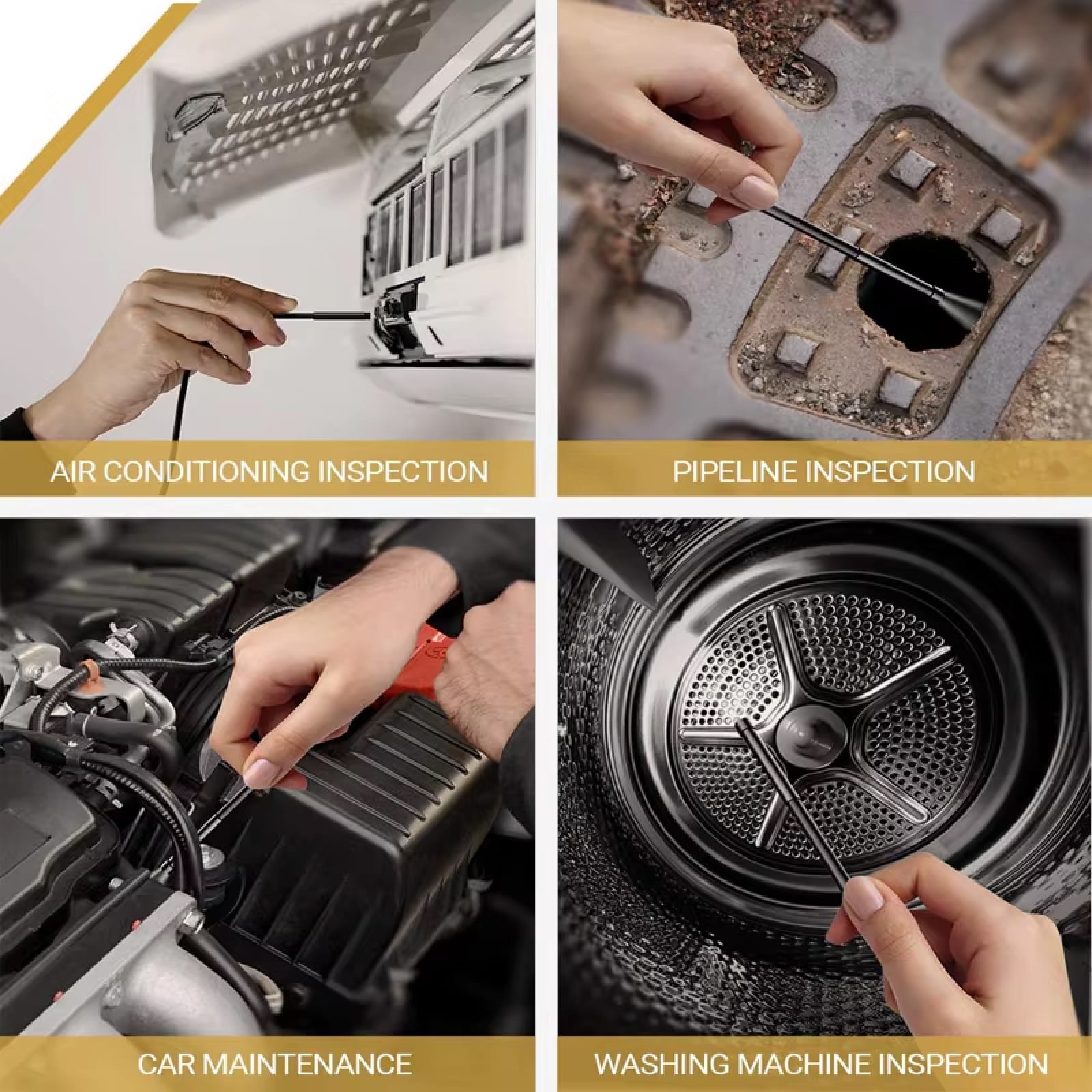 AIR CONDITIONING INSPECTION

PIPELINE INSPECTION

CAR MAINTENANCE

WASHING MACHINE INSPECTION