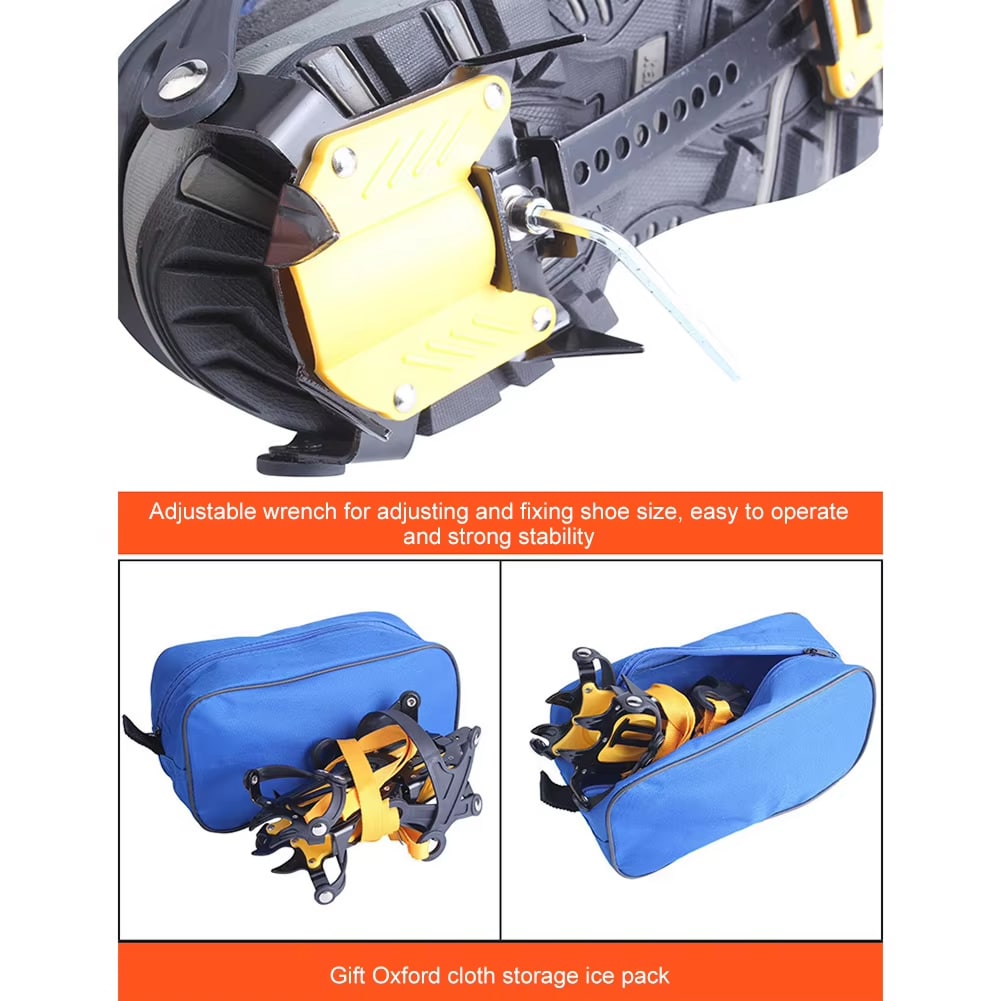 Adjustable wrench for adjusting and fixing shoe size, easy to operate and strong stability

Gift Oxford cloth storage ice pack