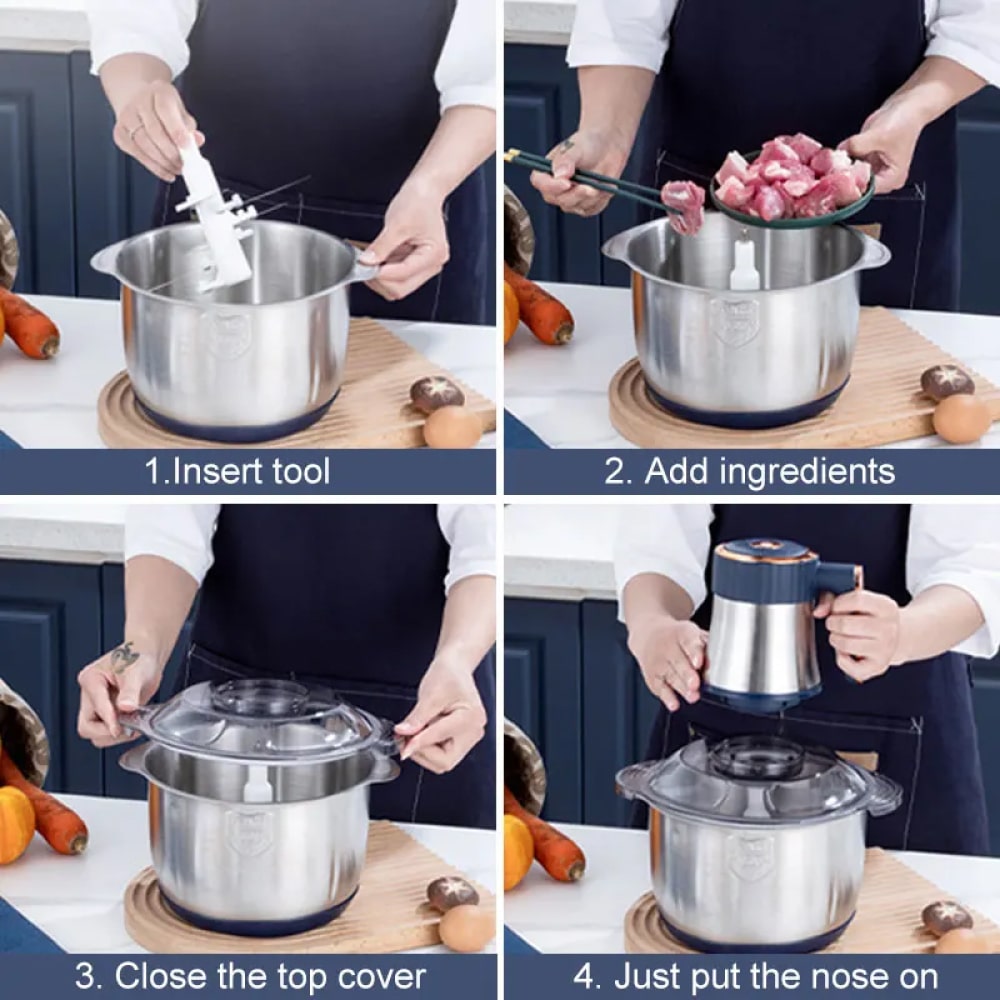 1.Insert tool

2. Add ingredients

3. Close the top cover

4. Just put the nose on