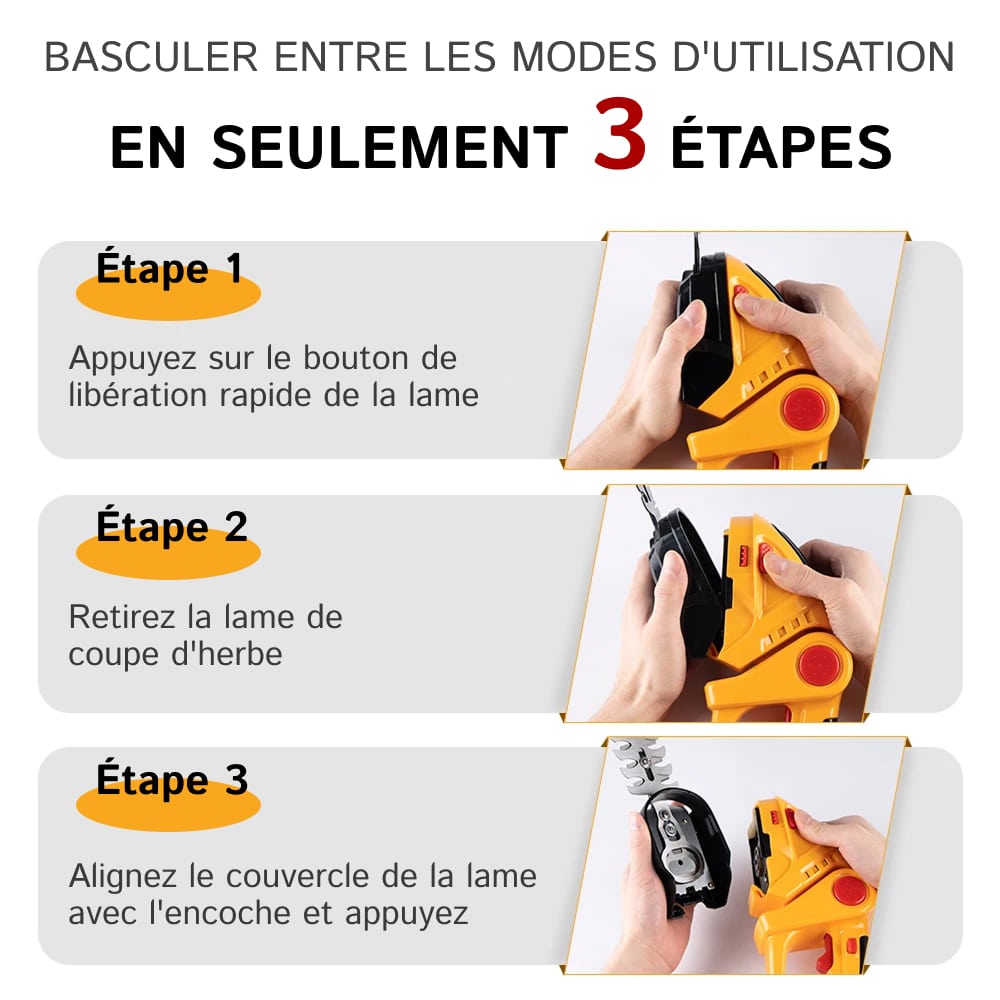 BASCULER ENTRE LES MODES D'UTILISATION

EN SEULEMENT 3 ÉTAPES

Étape 1

Appuyez sur le bouton de libération rapide de la lame

Étape 2

Retirez la lame de coupe d'herbe

Étape 3

Alignez le couvercle de la lame avec l'encoche et appuyez