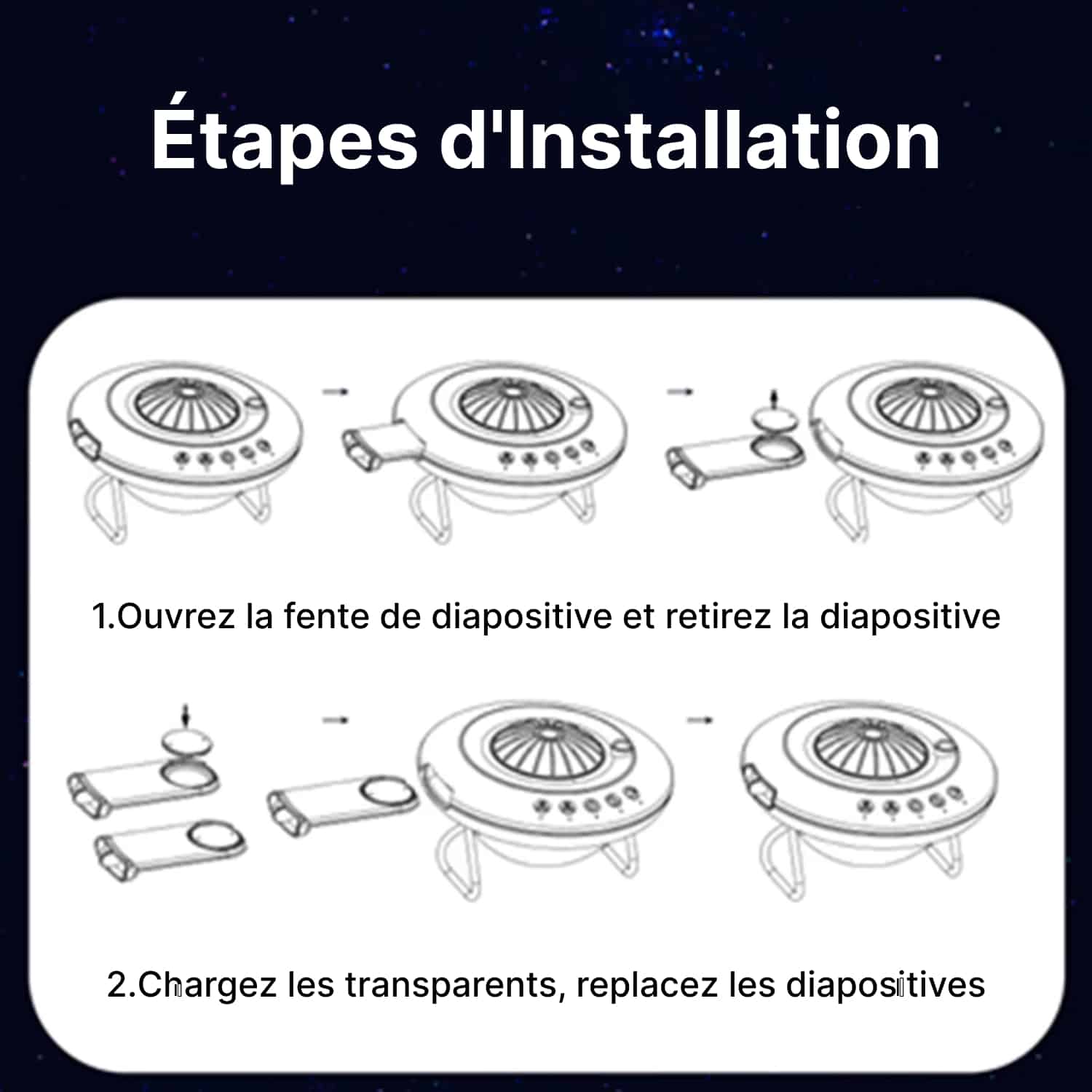 Étapes d'Installation

1.Ouvrez la fente de diapositive et retirez la diapositive

2.Chargez les transparents, replacez les diapositives