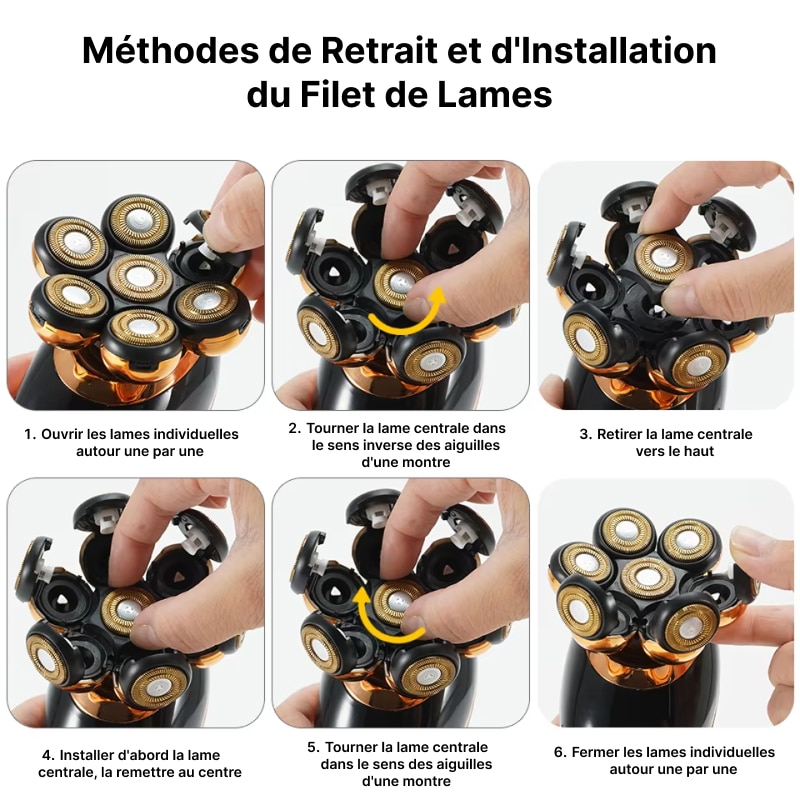 Méthodes de Retrait et d'Installation du Filet de Lames

1. Ouvrir les lames individuelles autour une par une

2. Tourner la lame centrale dans le sens inverse des aiguilles d'une montre

3. Retirer la lame centrale vers le haut

4. Installer d'abord la lame centrale, la remettre au centre

5. Tourner la lame centrale dans le sens des aiguilles d'une montre

6. Fermer les lames individuelles autour une par une