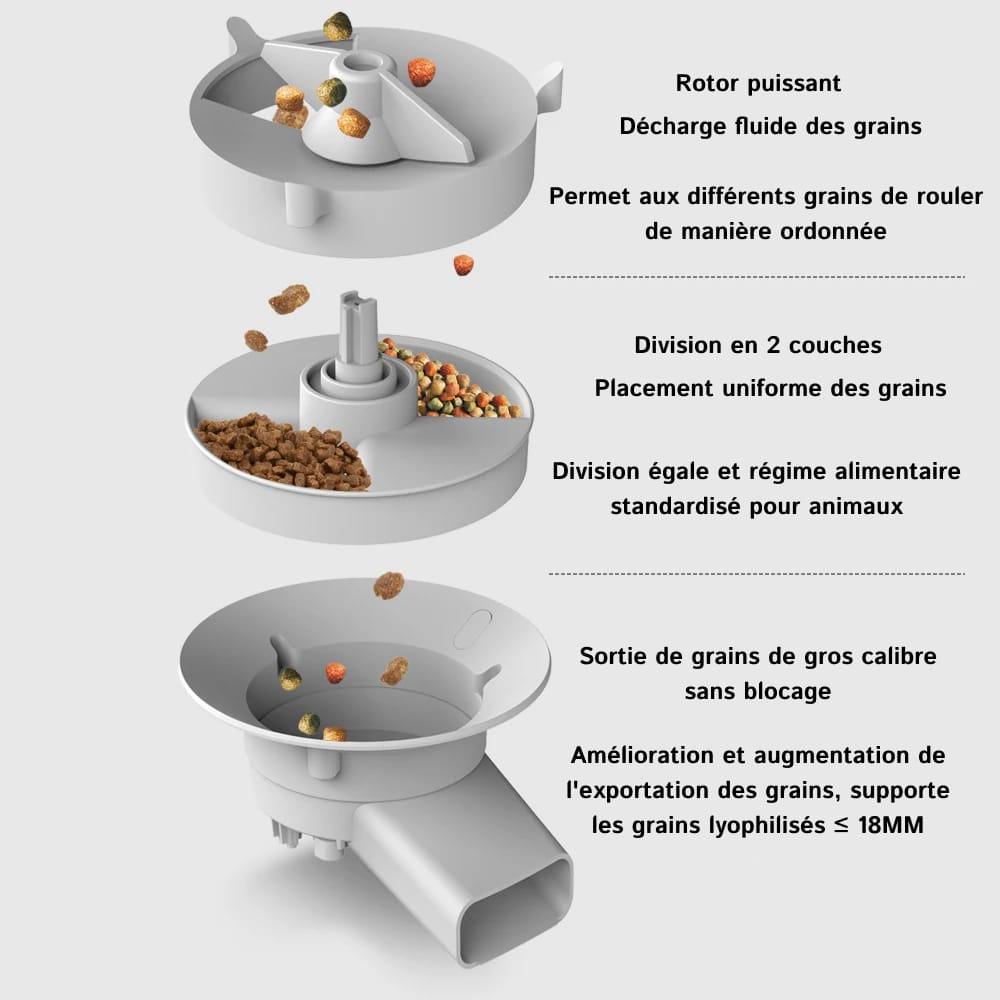 Rotor puissant
Décharge fluide des grains

Permet aux différents grains de rouler de manière ordonnée

Division en 2 couches
Placement uniforme des grains

Division égale et régime alimentaire standardisé pour animaux

Sortie de grains de gros calibre sans blocage

Amélioration et augmentation de l'exportation des grains, supporte les grains lyophilisés ≤ 18MM